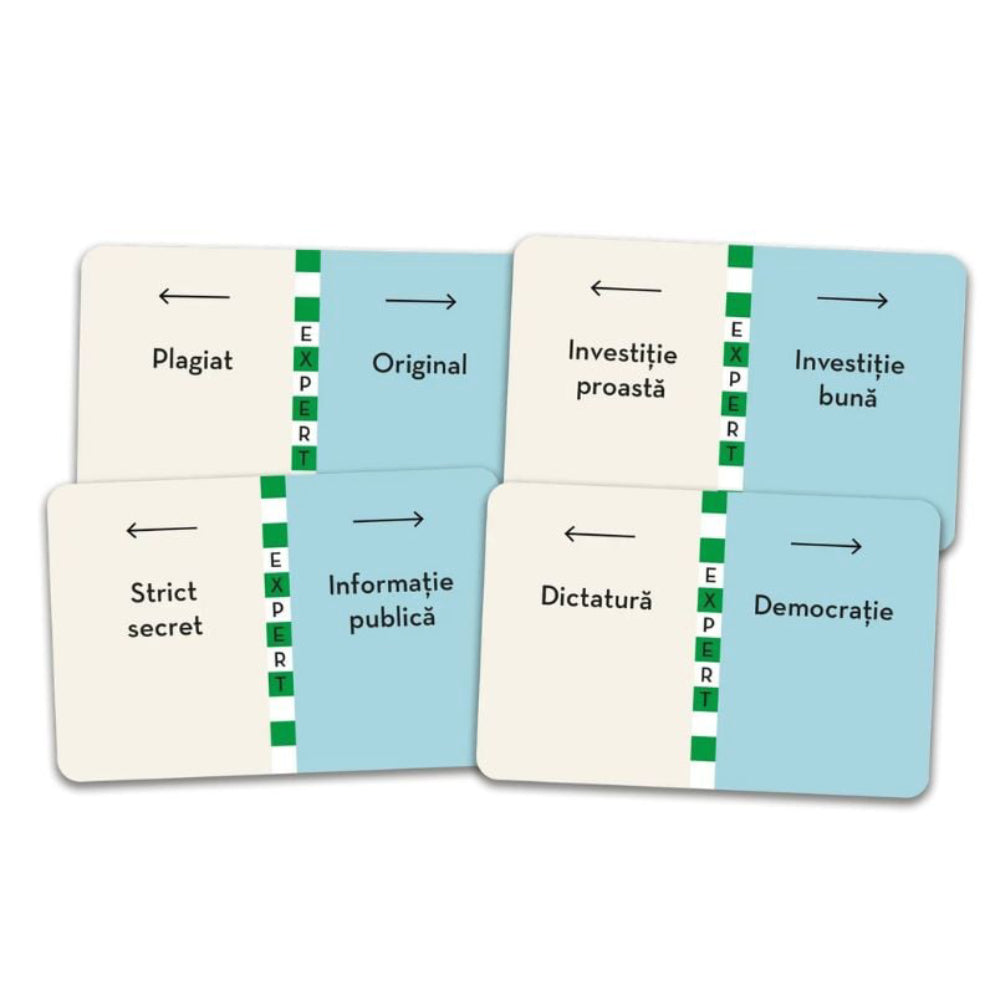 ←
Plagiat

EXPERT

→
Original

←
Investiție proastă

EXPERT

→
Investiție bună

←
Strict secret

EXPERT

→
Informație publică

←
Dictatură

EXPERT

→
Democrație